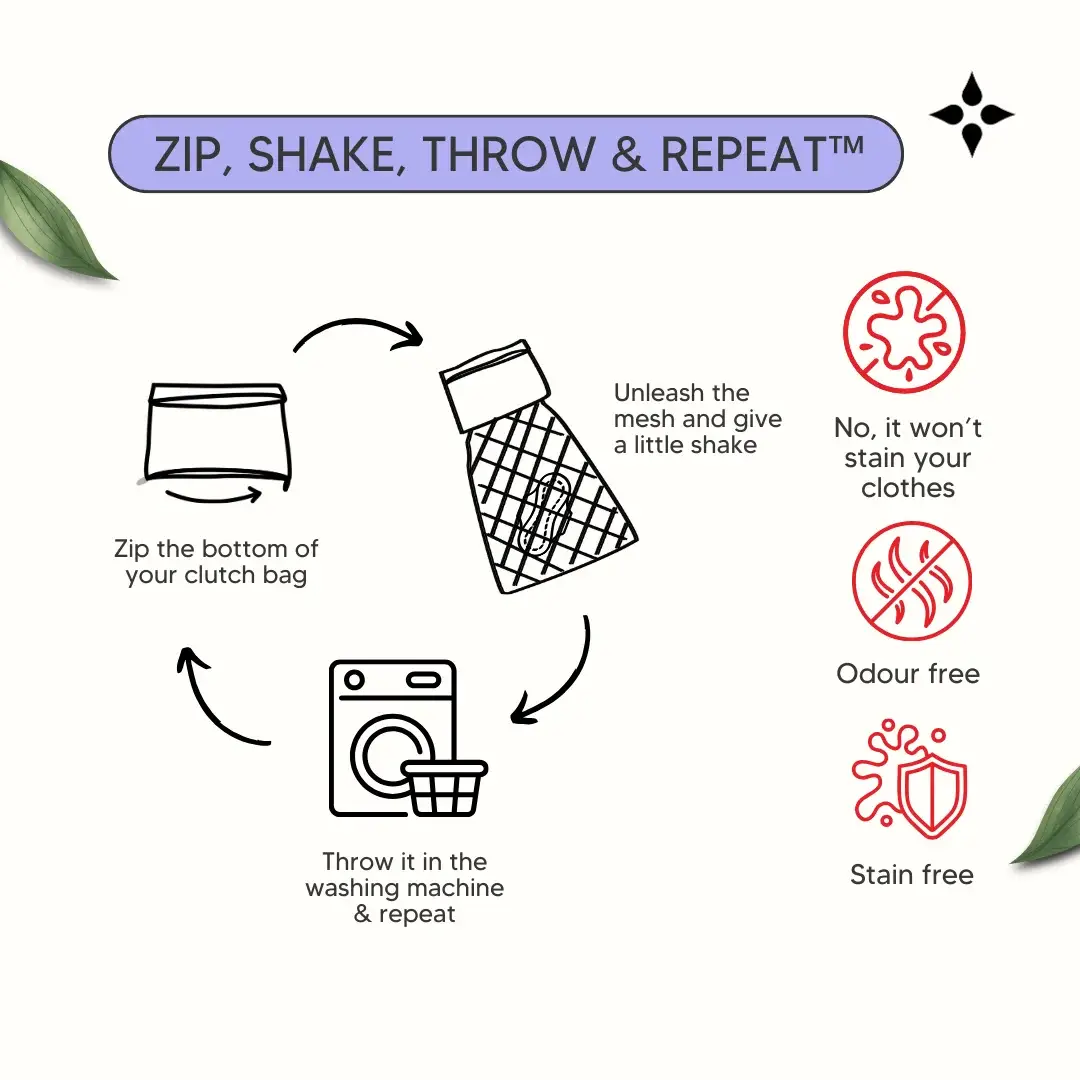 ZIP, SHAKE, THROW & REPEAT™

Zip the bottom of your clutch bag

Unleash the mesh and give a little shake

Throw it in the washing machine & repeat

No, it won't stain your clothes

Odour free

Stain free